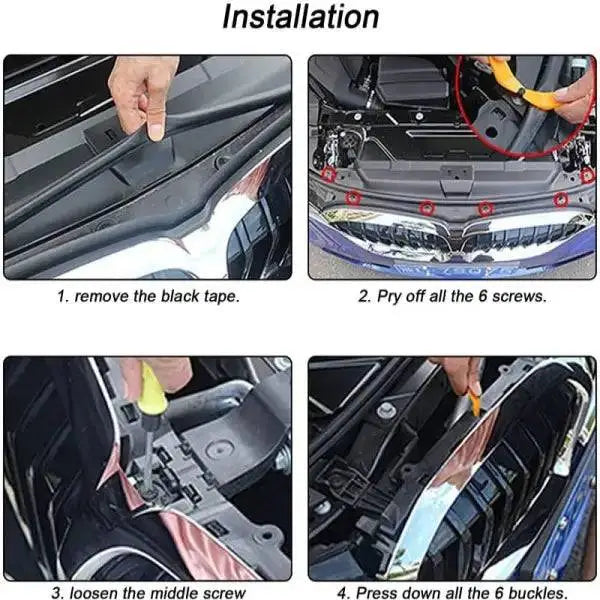 Installation

1. remove the black tape.

2. Pry off all the 6 screws.

3. loosen the middle screw

4. Press down all the 6 buckles.