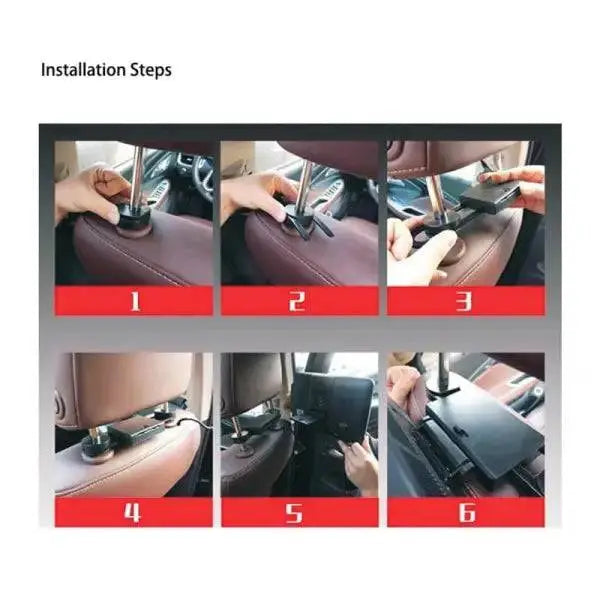 Installation Steps

1

2

3

4

5

6