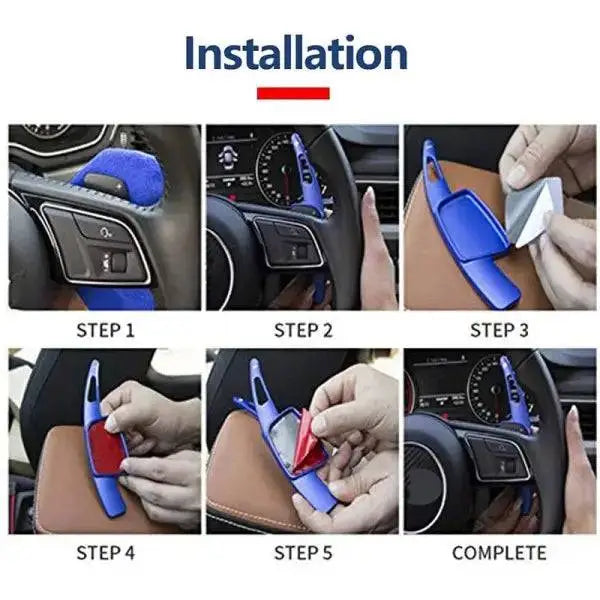 Installation

STEP 1

STEP 2

STEP 3

STEP 4

STEP 5

COMPLETE