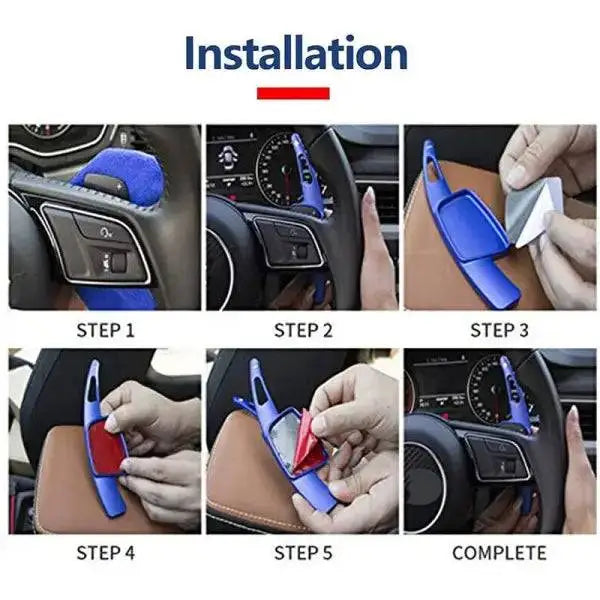 Installation

STEP 1

STEP 2

STEP 3

STEP 4

STEP 5

COMPLETE