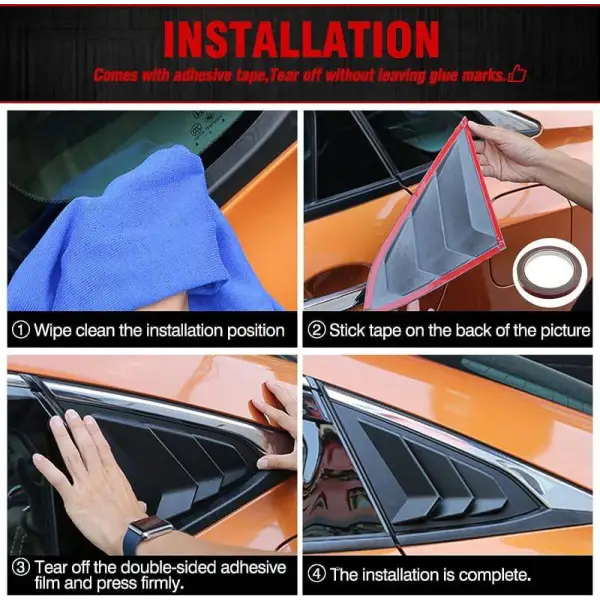 INSTALLATION

Comes with adhesive tape,Tear off without leaving glue marks.

① Wipe clean the installation position

② Stick tape on the back of the picture

③ Tear off the double-sided adhesive film and press firmly.

④ The installation is complete.