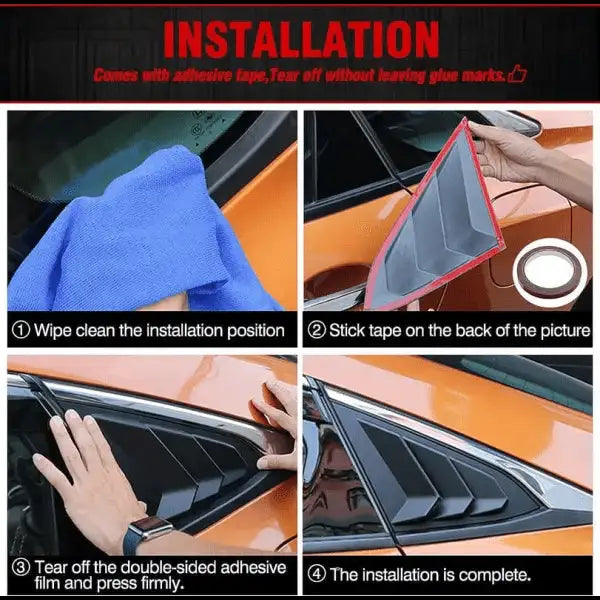 INSTALLATION

Comes with adhesive tape,Tear off without leaving glue marks.

① Wipe clean the installation position

② Stick tape on the back of the picture

③ Tear off the double-sided adhesive film and press firmly.

④ The installation is complete.