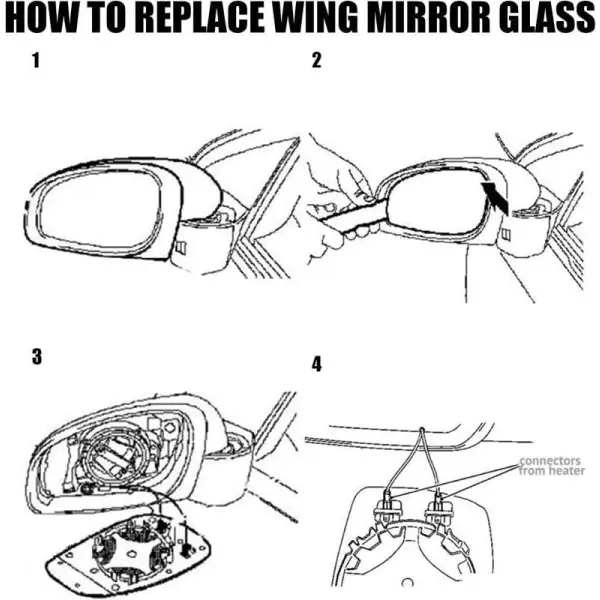 HOW TO REPLACE WING MIRROR GLASS

1

2

3

4

connectors from heater