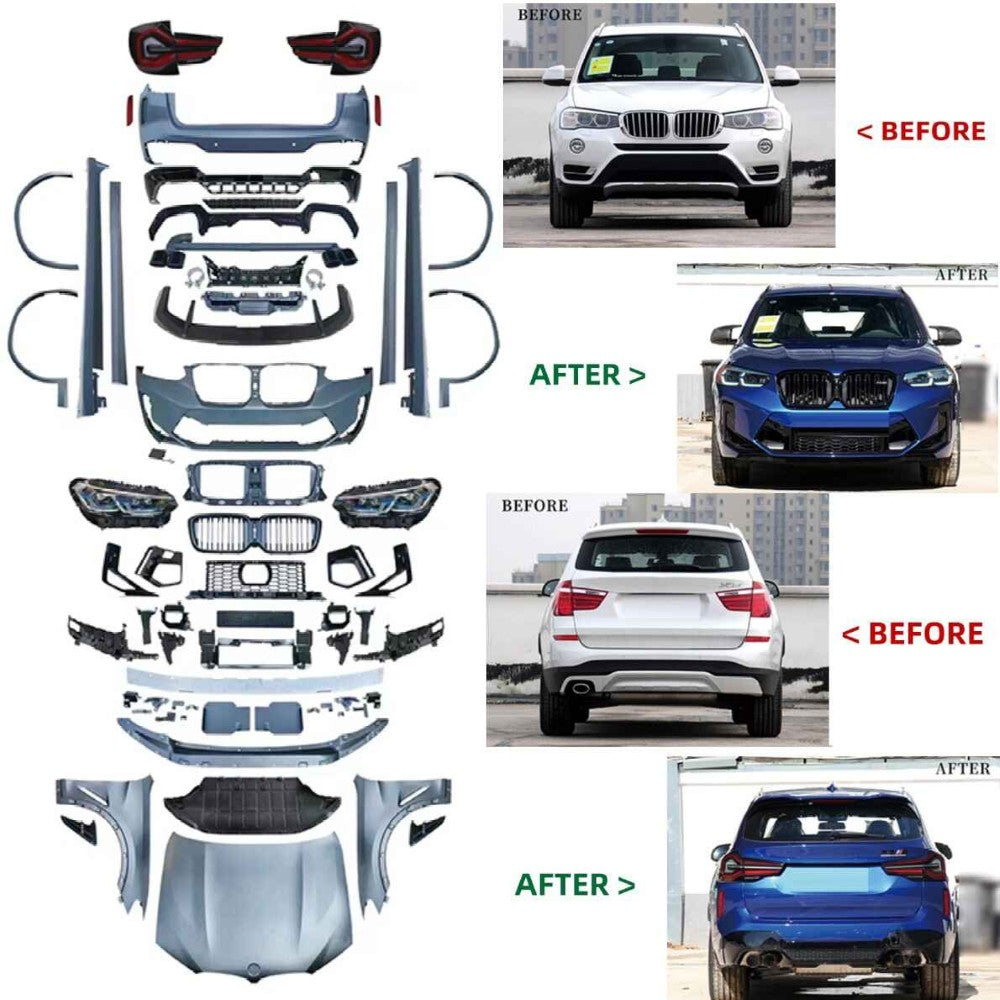 BEFORE

< BEFORE

AFTER

AFTER >

BEFORE

< BEFORE

AFTER

AFTER >