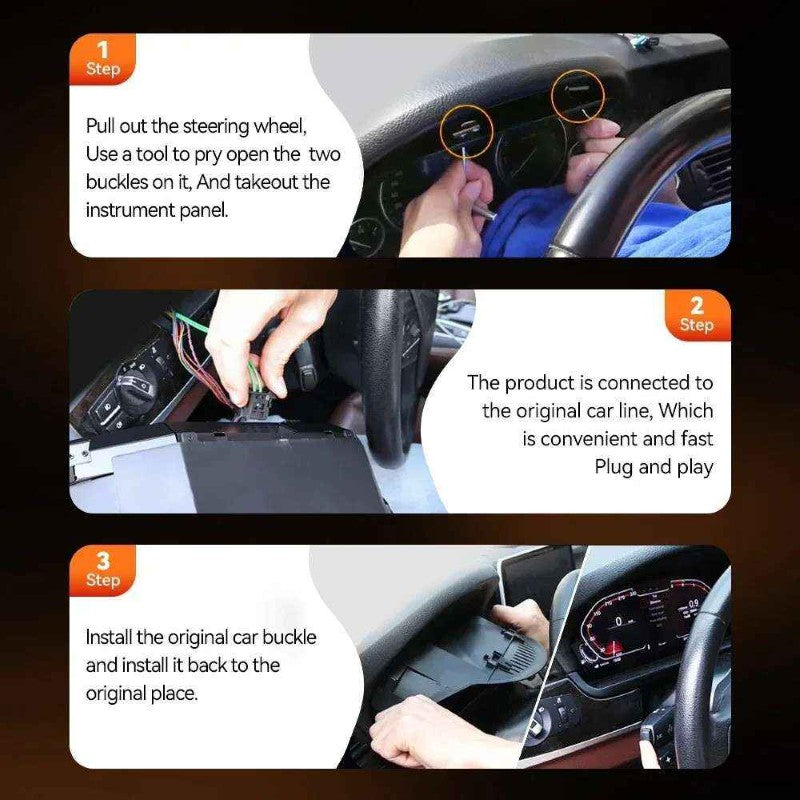 1
Step

Pull out the steering wheel, Use a tool to pry open the two buckles on it, And takeout the instrument panel.

2
Step

The product is connected to the original car line, Which is convenient and fast Plug and play

3
Step

Install the original car buckle and install it back to the original place.

0

0.9