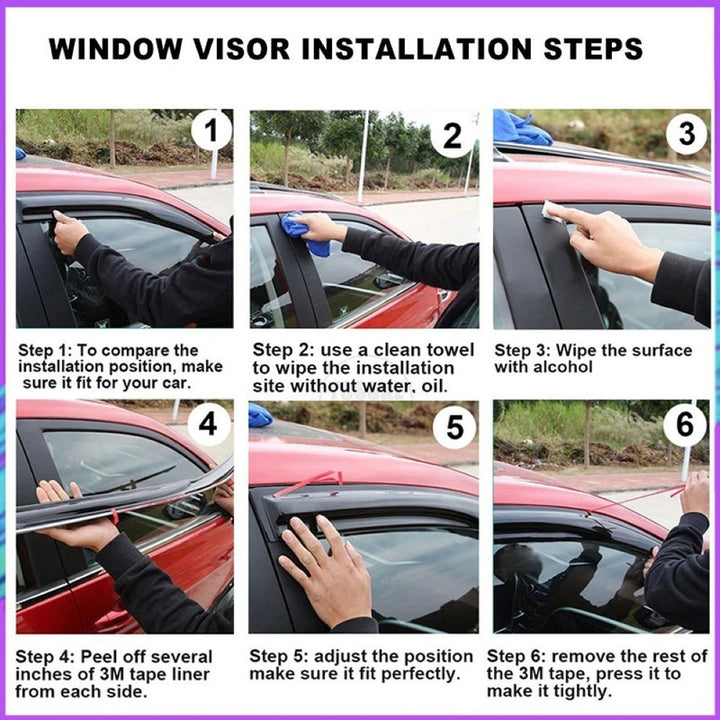 WINDOW VISOR INSTALLATION STEPS

1

2

3

Step 1: To compare the installation position, make sure it fit for your car.

Step 2: use a clean towel to wipe the installation site without water, oil.

Step 3: Wipe the surface with alcohol

4

5

6

Step 4: Peel off several inches of 3M tape liner from each side.

Step 5: adjust the position make sure it fit perfectly.

Step 6: remove the rest of the 3M tape, press it to make it tightly.