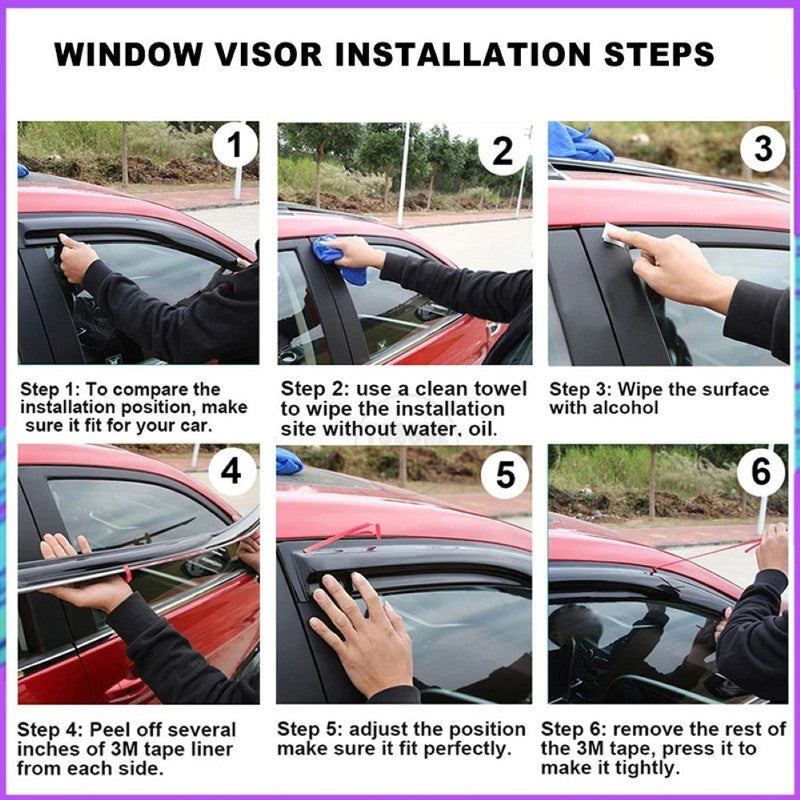 WINDOW VISOR INSTALLATION STEPS

1

2

3

Step 1: To compare the installation position, make sure it fit for your car.

Step 2: use a clean towel to wipe the installation site without water, oil.

Step 3: Wipe the surface with alcohol

4

5

6

Step 4: Peel off several inches of 3M tape liner from each side.

Step 5: adjust the position make sure it fit perfectly.

Step 6: remove the rest of the 3M tape, press it to make it tightly.