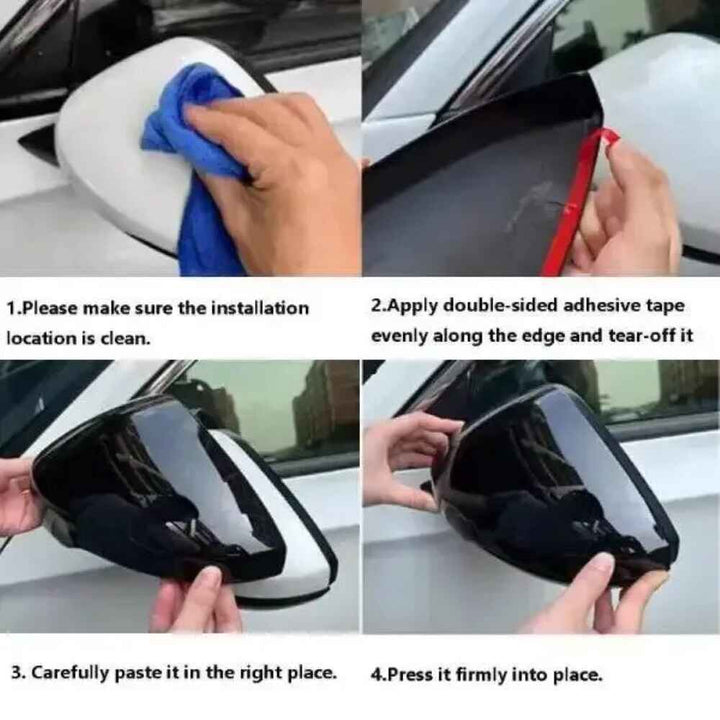 1.Please make sure the installation location is clean.

2.Apply double-sided adhesive tape evenly along the edge and tear-off it

3. Carefully paste it in the right place.

4.Press it firmly into place.