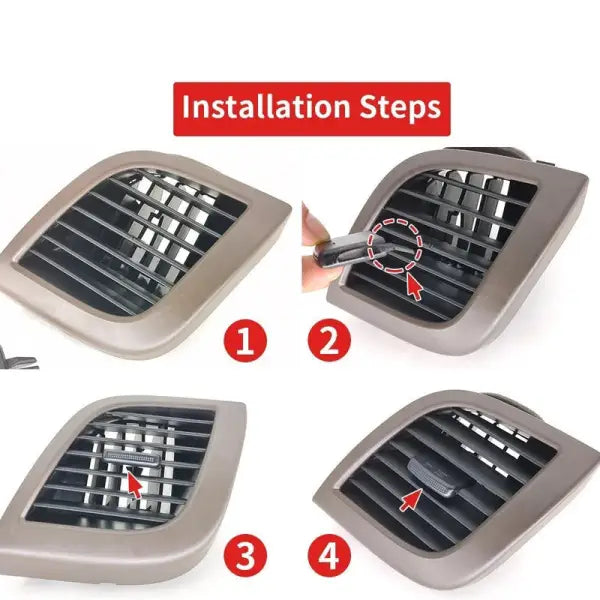 Installation Steps

1

2

3

4