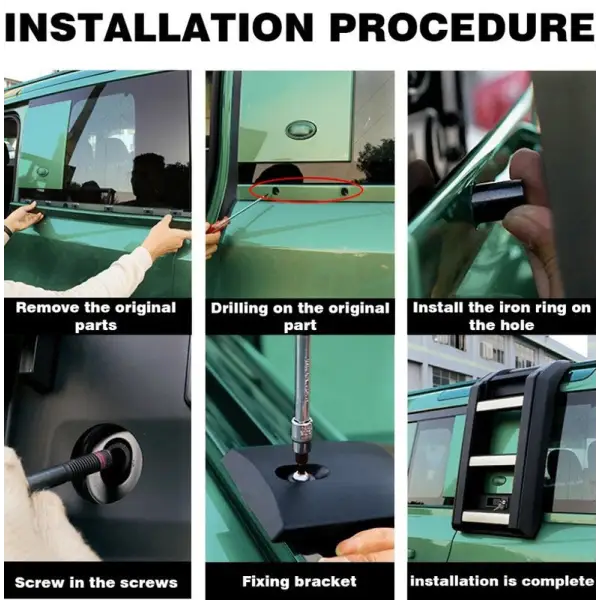 INSTALLATION PROCEDURE

Remove the original parts

Drilling on the original part

Install the iron ring on the hole

Screw in the screws

Fixing bracket

installation is complete